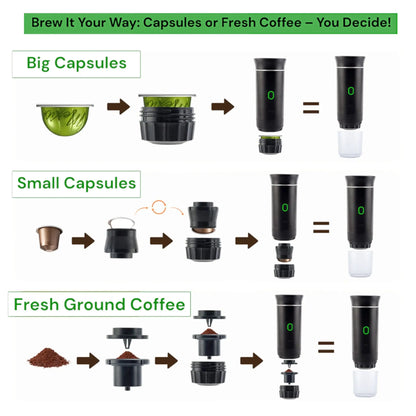 Brew It Your Way: Capsules or Fresh Coffee – You Decide!

Big Capsules

Small Capsules

Fresh Ground Coffee